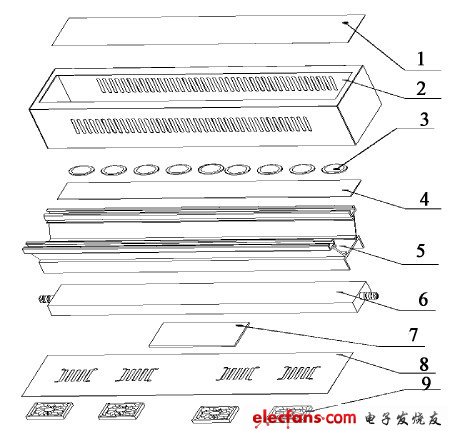 1
2
3
4
5
6
7
8
9
elecfans·com 电子发烧友