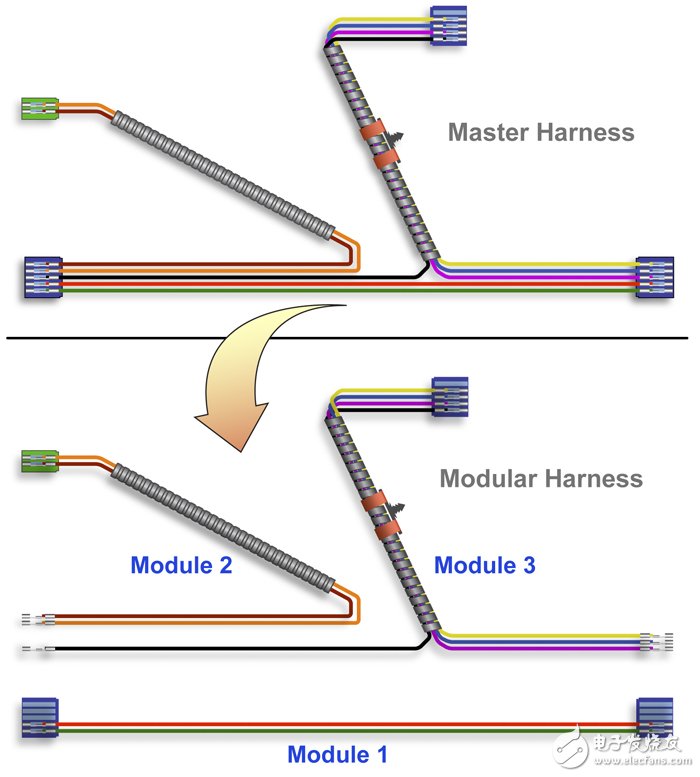 Master Harness

Modular Harness

Module 2

Module 3

Module 1

电子发烧友
www.elecfans.com